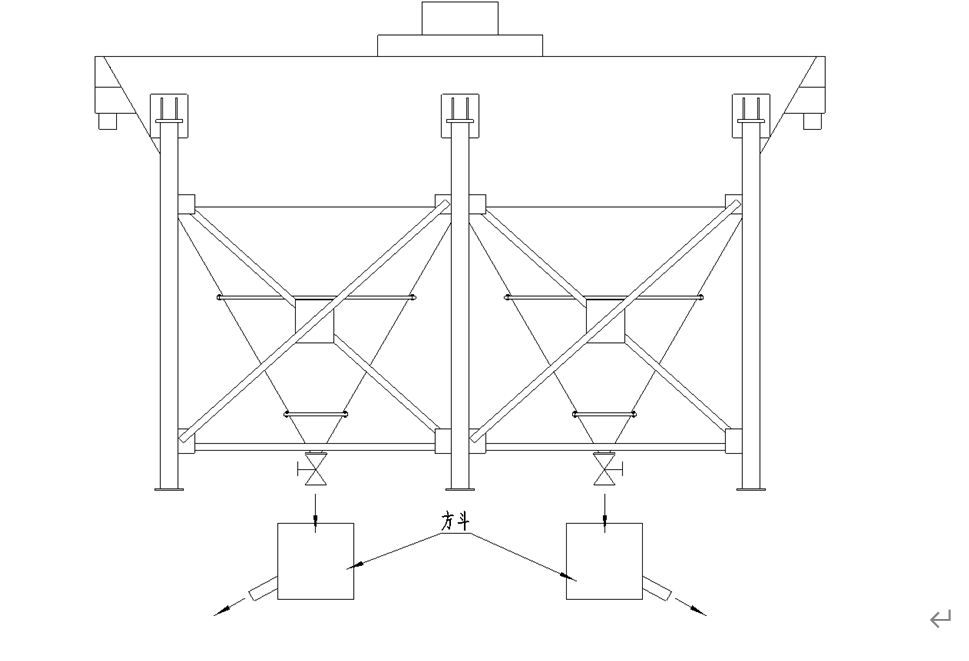 方斗